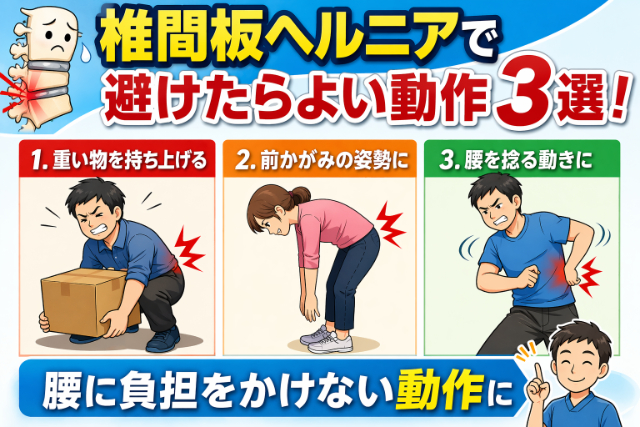 椎間板ヘルニアで
避けたらよい動作3選！

1. 重い物を持ち上げる

2. 前かがみの姿勢に

3. 腰を捻る動きに

腰に負担をかけない動作に